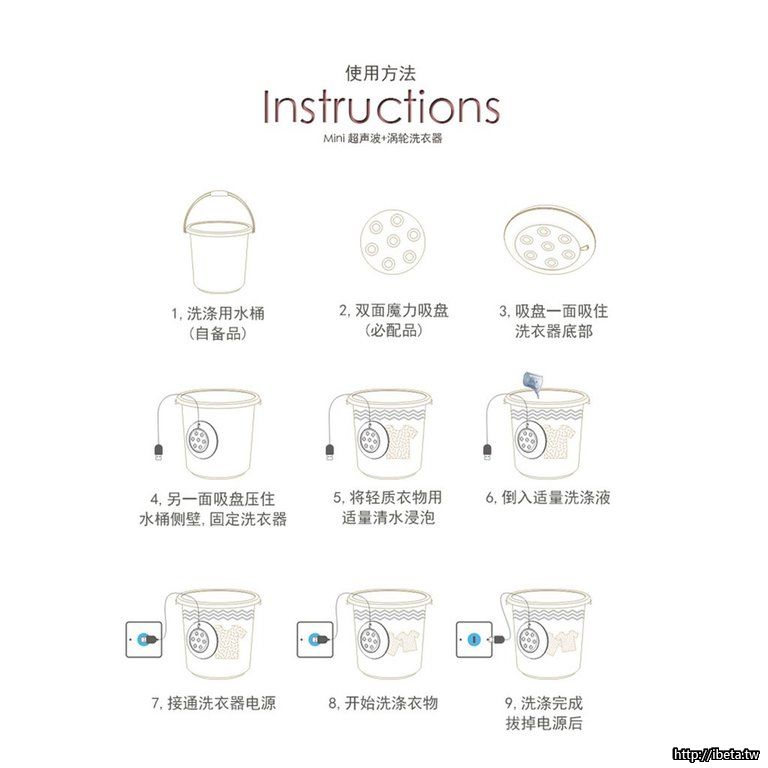 使用方法
Instructions
Mini 超声波+涡轮洗衣器

1, 洗涤用水桶
(自备品)

2, 双面魔力吸盘
(必配品)

3, 吸盘一面吸住
洗衣器底部

4, 另一面吸盘压住
水桶侧壁, 固定洗衣器

5, 将轻质衣物用
适量清水浸泡

6, 倒入适量洗涤液

7, 接通洗衣器电源

8, 开始洗涤衣物

9, 洗涤完成
拔掉电源后

http://ibeta.tw